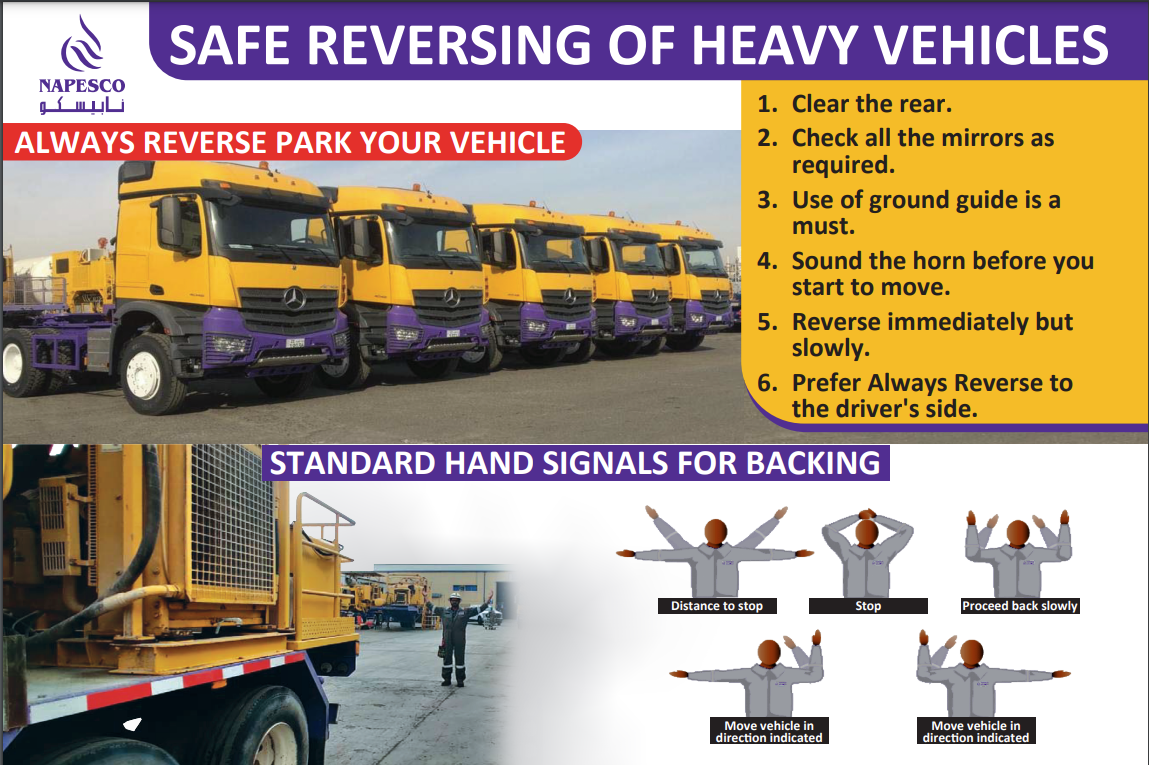 NAPESCO
نابيسكو

SAFE REVERSING OF HEAVY VEHICLES

ALWAYS REVERSE PARK YOUR VEHICLE

1. Clear the rear.
2. Check all the mirrors as required.
3. Use of ground guide is a must.
4. Sound the horn before you start to move.
5. Reverse immediately but slowly.
6. Prefer Always Reverse to the driver's side.

STANDARD HAND SIGNALS FOR BACKING

Distance to stop

Stop

Proceed back slowly

Move vehicle in direction indicated

Move vehicle in direction indicated